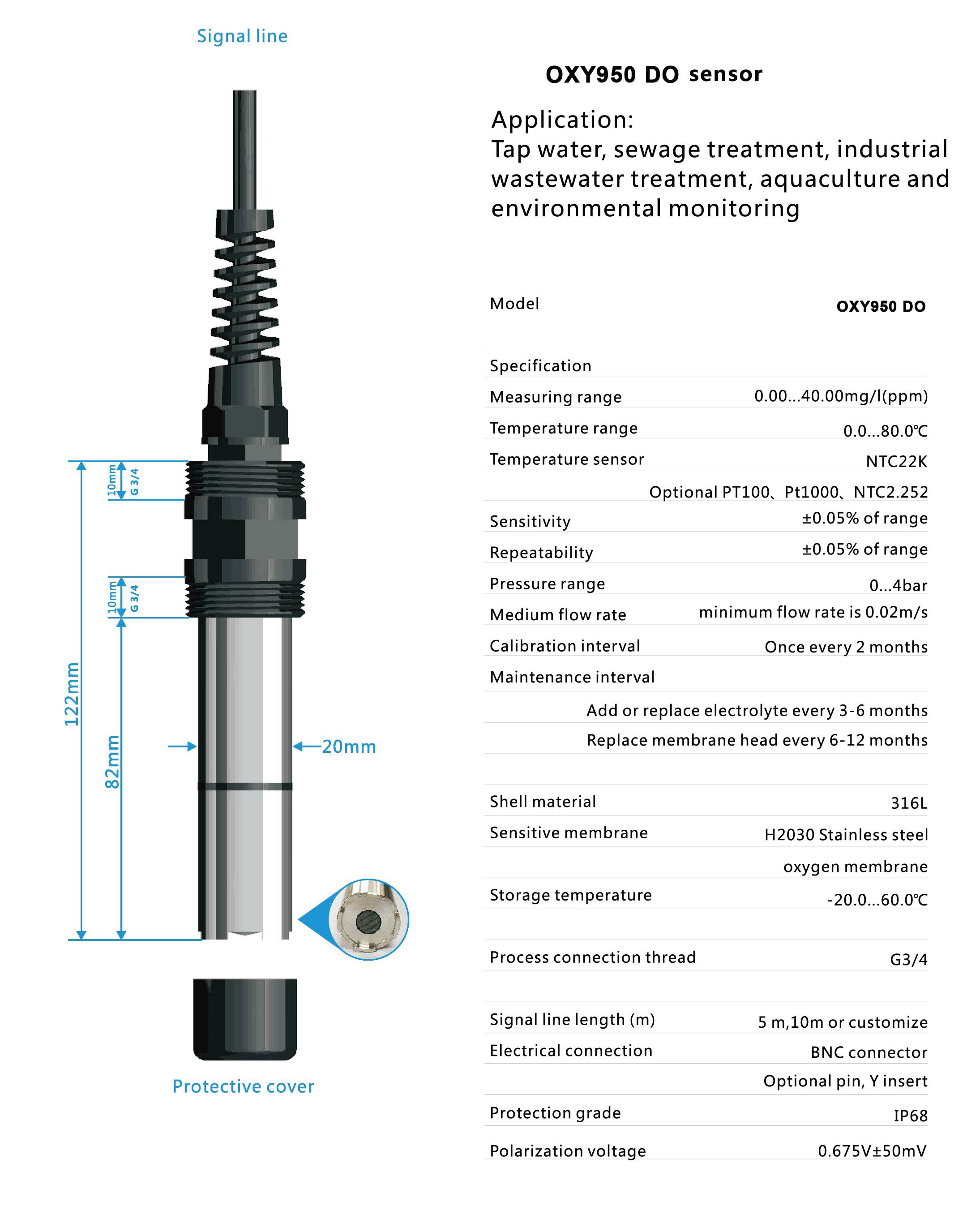 Signal line

10mm G 3/4

10mm G 3/4

122mm

82mm

20mm

Protective cover

OXY950 DO sensor

Application:
Tap water, sewage treatment, industrial wastewater treatment, aquaculture and environmental monitoring

| Model | OXY950 DO |
|---|---|
| Specification | |
| Measuring range | 0.00...40.00mg/l(ppm) |
| Temperature range | 0.0...80.0℃ |
| Temperature sensor | NTC22K |
| | Optional PT100、Pt1000、NTC2.252 |
| Sensitivity | ±0.05% of range |
| Repeatability | ±0.05% of range |
| Pressure range | 0...4bar |
| Medium flow rate | minimum flow rate is 0.02m/s |
| Calibration interval | Once every 2 months |
| Maintenance interval | |
| | Add or replace electrolyte every 3-6 months |
| | Replace membrane head every 6-12 months |
| Shell material | 316L |
| Sensitive membrane | H2030 Stainless steel |
| | oxygen membrane |
| Storage temperature | -20.0...60.0℃ |
| Process connection thread | G3/4 |
| Signal line length (m) | 5 m,10m or customize |
| Electrical connection | BNC connector |
| | Optional pin, Y insert |
| Protection grade | IP68 |
| Polarization voltage | 0.675V±50mV |