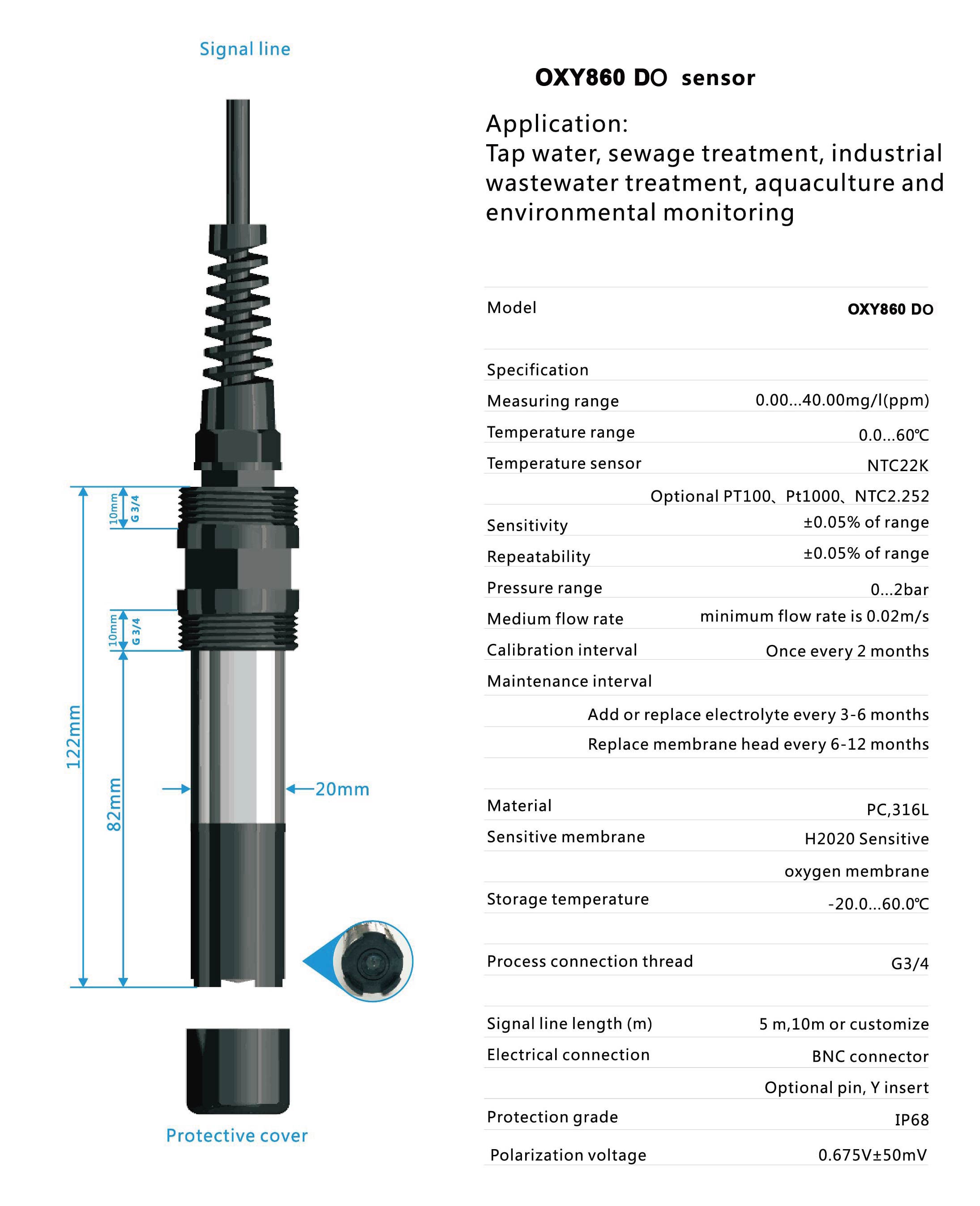 Signal line

10mm G 3/4

10mm G 3/4

122mm

82mm

20mm

Protective cover

OXY860 DO sensor

Application:
Tap water, sewage treatment, industrial wastewater treatment, aquaculture and environmental monitoring

| Model | OXY860 DO |
|---|---|
| Specification | |
| Measuring range | 0.00...40.00mg/l(ppm) |
| Temperature range | 0.0...60℃ |
| Temperature sensor | NTC22K |
| | Optional PT100、Pt1000、NTC2.252 |
| Sensitivity | ±0.05% of range |
| Repeatability | ±0.05% of range |
| Pressure range | 0...2bar |
| Medium flow rate | minimum flow rate is 0.02m/s |
| Calibration interval | Once every 2 months |
| Maintenance interval | |
| | Add or replace electrolyte every 3-6 months |
| | Replace membrane head every 6-12 months |
| Material | PC,316L |
| Sensitive membrane | H2020 Sensitive |
| | oxygen membrane |
| Storage temperature | -20.0...60.0℃ |
| Process connection thread | G3/4 |
| Signal line length (m) | 5 m,10m or customize |
| Electrical connection | BNC connector |
| | Optional pin, Y insert |
| Protection grade | IP68 |
| Polarization voltage | 0.675V±50mV |